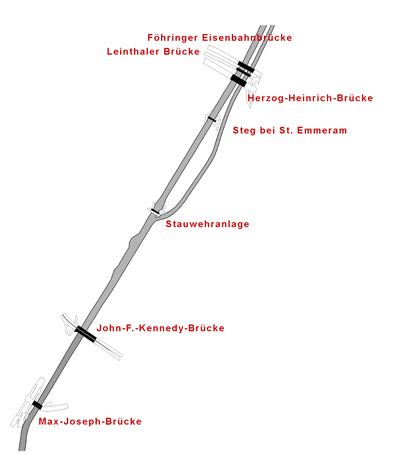 Föhringer Eisenbahnbrücke
Leinthaler Brücke
Herzog-Heinrich-Brücke
Steg bei St. Emmeram
Stauwehranlage
John-F.-Kennedy-Brücke
Max-Joseph-Brücke